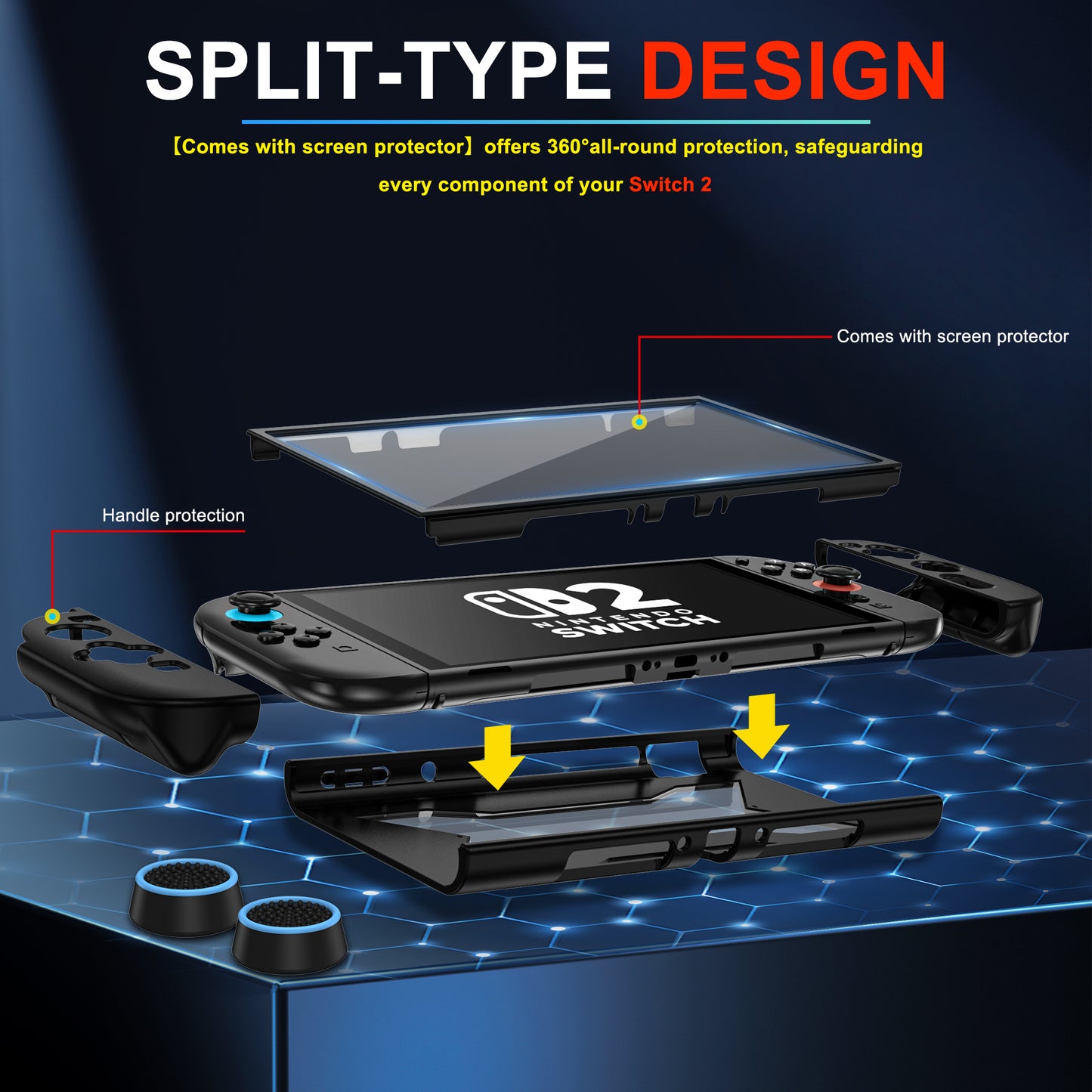 SPLIT-TYPE DESIGN

【Comes with screen protector】offers 360°all-round protection, safeguarding every component of your Switch 2

Comes with screen protector

Handle protection

2
NINTENDO
SWITCH